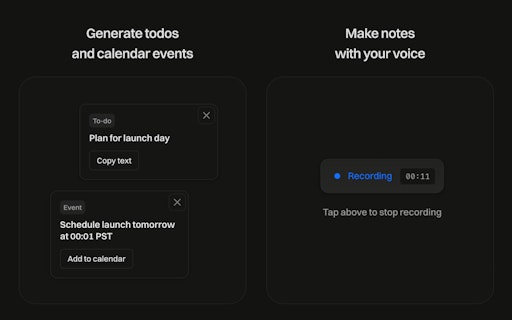 Generate todos and calendar events

To-do

Plan for launch day

Copy text

Event

Schedule launch tomorrow at 00:01 PST

Add to calendar

Make notes with your voice

Recording 00:11

Tap above to stop recording