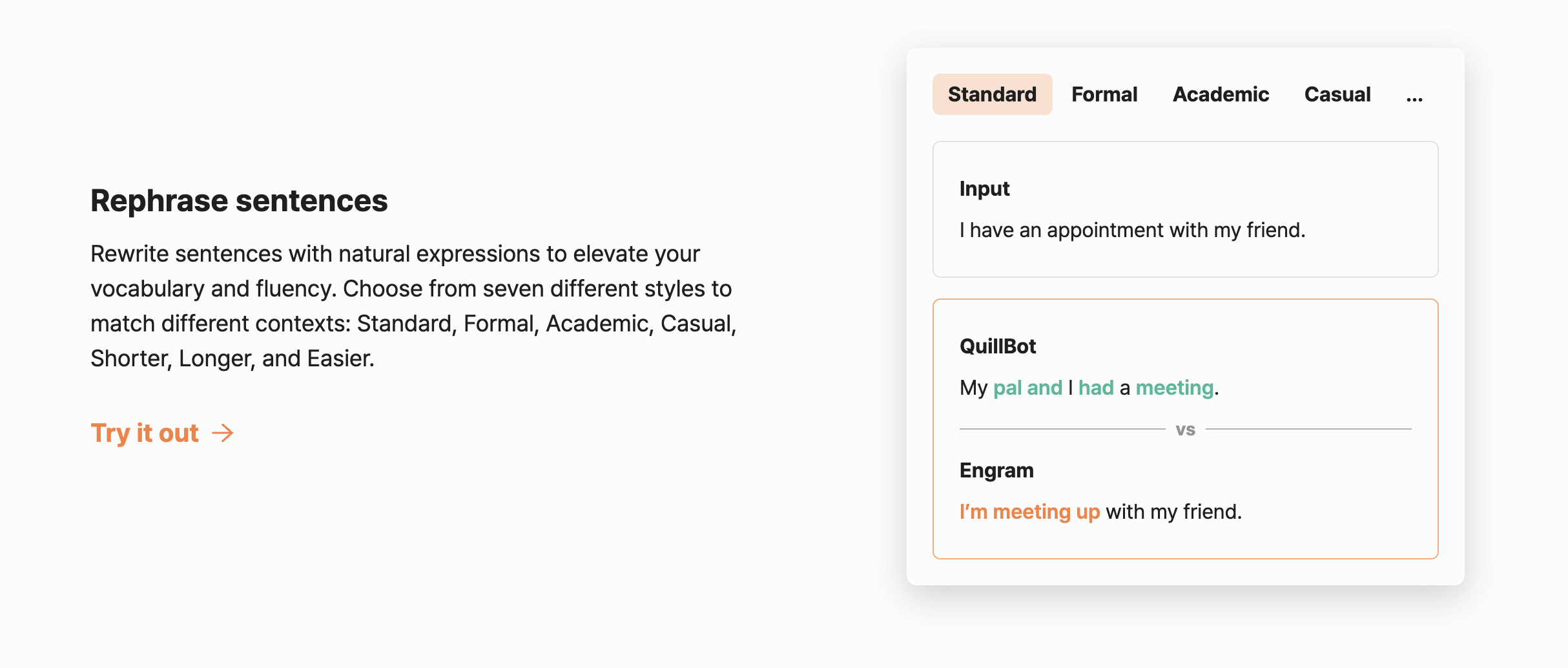 Rephrase sentences

Rewrite sentences with natural expressions to elevate your vocabulary and fluency. Choose from seven different styles to match different contexts: Standard, Formal, Academic, Casual, Shorter, Longer, and Easier.

Try it out →

Standard Formal Academic Casual ...

Input

I have an appointment with my friend.

QuillBot

My pal and I had a meeting.

vs

Engram

I'm meeting up with my friend.