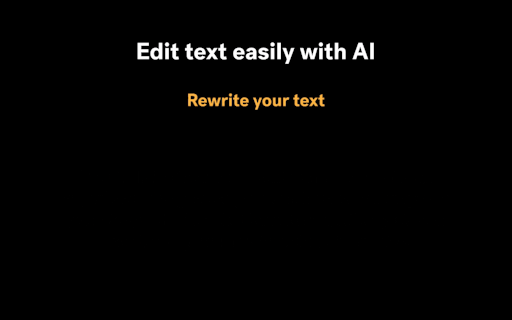 Edit text easily with AI

Rewrite your text