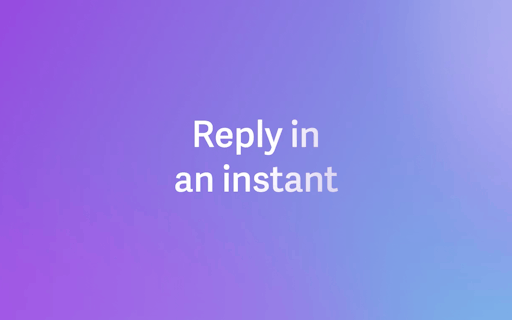 Reply in an instant