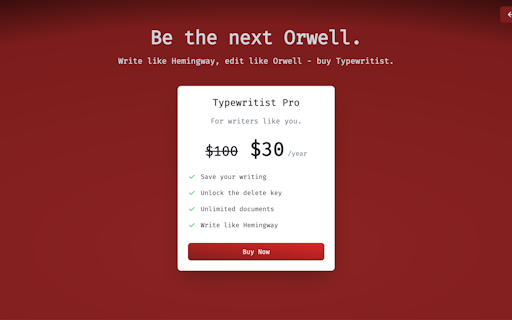 Be the next Orwell.

Write like Hemingway, edit like Orwell - buy Typewritist.

Typewritist Pro

For writers like you.

~~$100~~ $30 /year

Save your writing

Unlock the delete key

Unlimited documents

Write like Hemingway

Buy Now