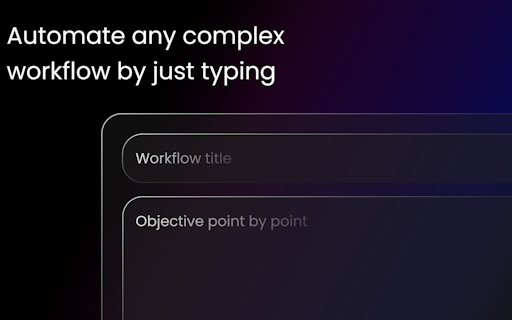 Automate any complex workflow by just typing

Workflow title

Objective point by point