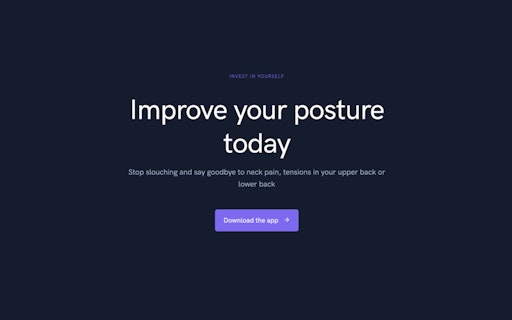 INVEST IN YOURSELF

Improve your posture today

Stop slouching and say goodbye to neck pain, tensions in your upper back or lower back

Download the app →