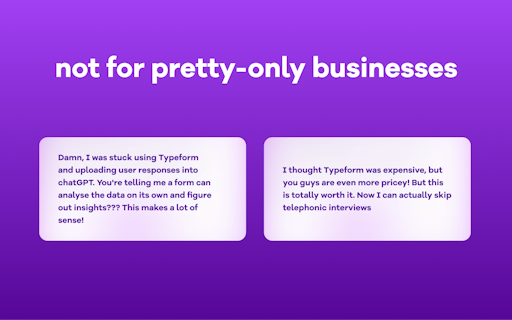 not for pretty-only businesses

Damn, I was stuck using Typeform and uploading user responses into chatGPT. You're telling me a form can analyse the data on its own and figure out insights??? This makes a lot of sense!

I thought Typeform was expensive, but you guys are even more pricey! But this is totally worth it. Now I can actually skip telephonic interviews