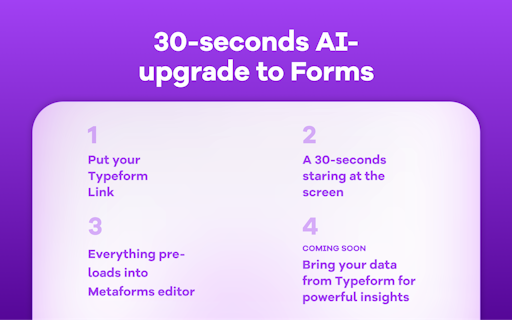 30-seconds AI-upgrade to Forms

1

Put your Typeform Link

2

A 30-seconds staring at the screen

3

Everything pre-loads into Metaforms editor

4

COMING SOON

Bring your data from Typeform for powerful insights