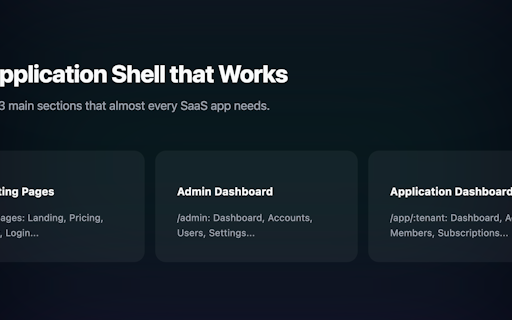 pplication Shell that Works

3 main sections that almost every SaaS app needs.

ting Pages

ages: Landing, Pricing, , Login...

Admin Dashboard

/admin: Dashboard, Accounts, Users, Settings...

Application Dashboard

/app/:tenant: Dashboard, A Members, Subscriptions...