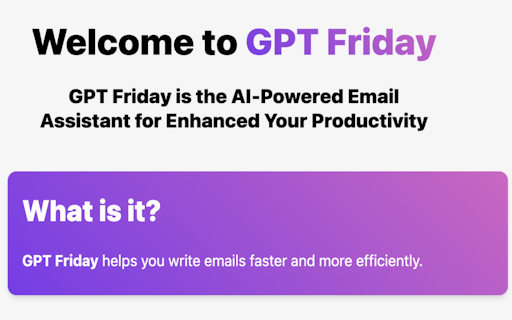 Welcome to GPT Friday

GPT Friday is the AI-Powered Email Assistant for Enhanced Your Productivity

What is it?

GPT Friday helps you write emails faster and more efficiently.